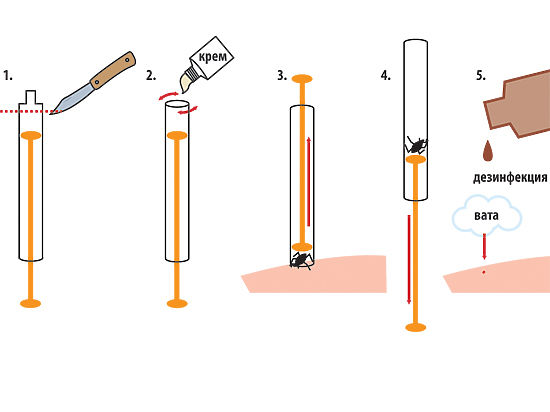 1.

2.

крем

3.

4.

5.

дезинфекция

вата