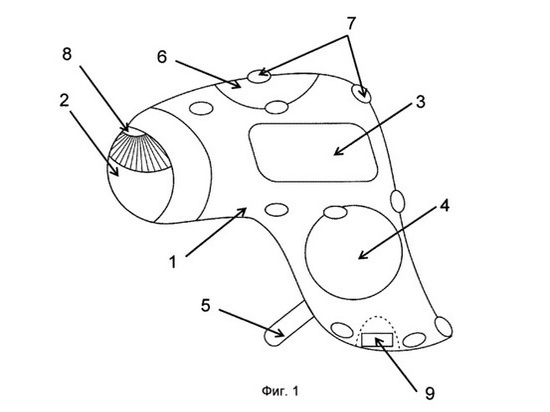 7
8
6
2
3
4
1
5
9
Фиг. 1