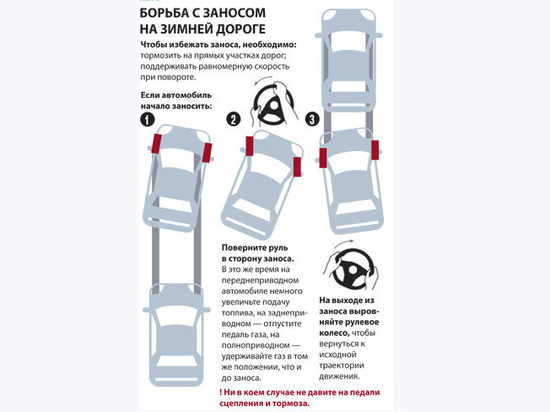 БОРЬБА С ЗАНОСОМ НА ЗИМНЕЙ ДОРОГЕ

Чтобы избежать заноса, необходимо: тормозить на прямых участках дорог; поддерживать равномерную скорость при повороте.

Если автомобиль начало заносить:

1

2

3

Поверните руль в сторону заноса. В это же время на переднеприводном автомобиле немного увеличьте подачу топлива, на заднеприводном — отпустите педаль газа, на полноприводном — удерживайте газ в том же положении, что и до заноса.

На выходе из заноса выровняйте рулевое колесо, чтобы вернуться к исходной траектории движения.

! Ни в коем случае не давите на педали сцепления и тормоза.