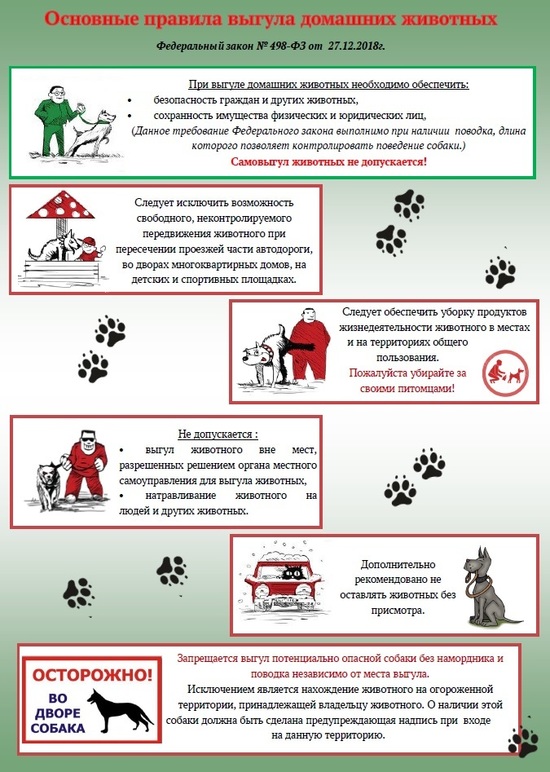 Основные правила выгула домашних животных

Федеральный закон № 498-ФЗ от 27.12.2018г.

При выгуле домашних животных необходимо обеспечить:
• безопасность граждан и других животных,
• сохранность имущества физических и юридических лиц,
(Данное требование Федерального закона выполнимо при наличии поводка, длина которого позволяет контролировать поведение собаки.)
Самовыгул животных не допускается!

Следует исключить возможность свободного, неконтролируемого передвижения животного при пересечении проезжей части автодороги, во дворах многоквартирных домов, на детских и спортивных площадках.

Следует обеспечить уборку продуктов жизнедеятельности животного в местах и на территориях общего пользования.
Пожалуйста убирайте за своими питомцами!

Не допускается :
• выгул животного вне мест, разрешенных решением органа местного самоуправления для выгула животных,
• натравливание животного на людей и других животных.

Дополнительно рекомендовано не оставлять животных без присмотра.

ОСТОРОЖНО!
ВО ДВОРЕ СОБАКА

Запрещается выгул потенциально опасной собаки без намордника и поводка независимо от места выгула.
Исключением является нахождение животного на огороженной территории, принадлежащей владельцу животного. О наличии этой собаки должна быть сделана предупреждающая надпись при входе на данную территорию.